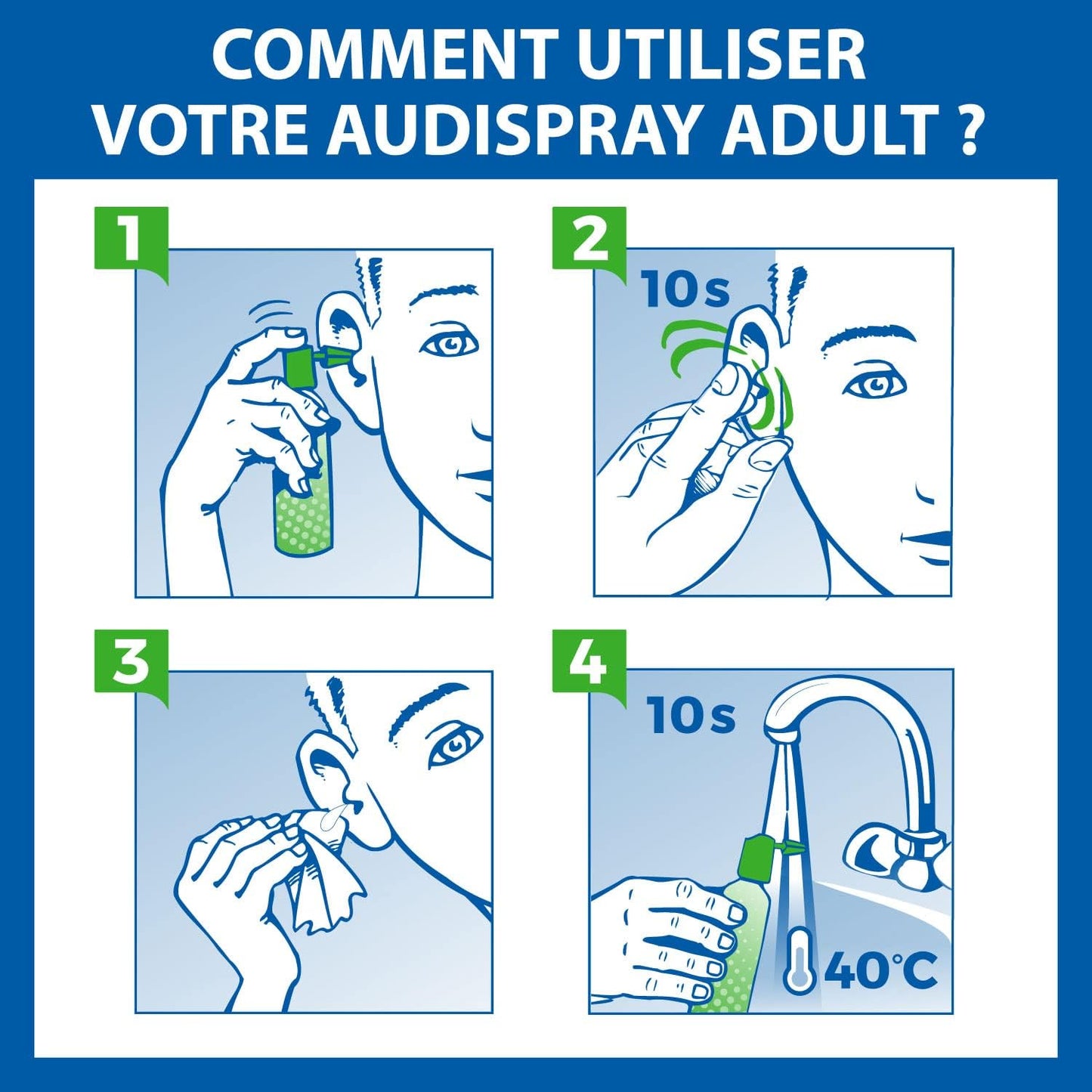 COMMENT UTILISER VOTRE AUDISPRAY ADULT ?

1

2

10s

3

4

10s

40°C